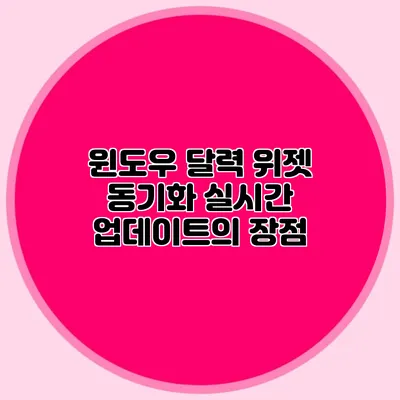 윈도우 달력 위젯 동기화 실시간 업데이트의 장점