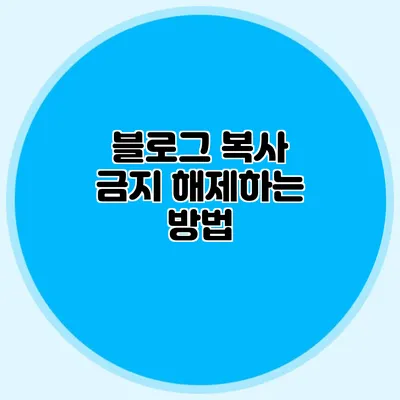 블로그 복사 금지 해제하는 방법