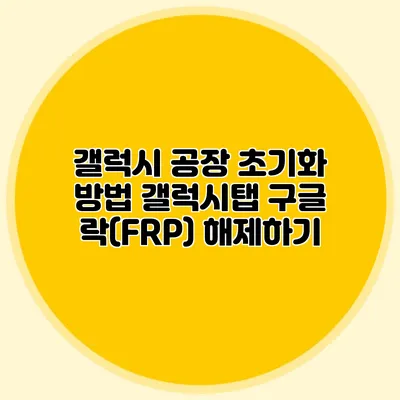 갤럭시 공장 초기화 방법 갤럭시탭 구글 락(FRP) 해제하기