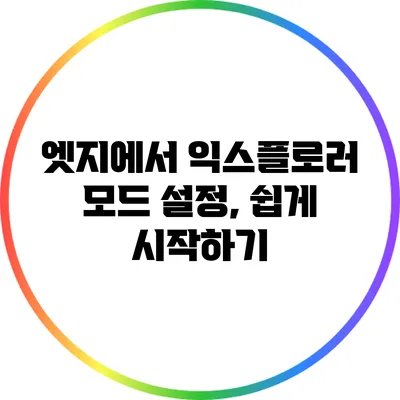 엣지에서 익스플로러 모드 설정, 쉽게 시작하기